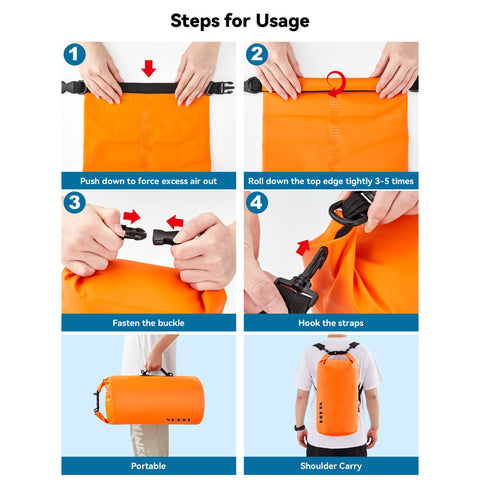 Steps for Usage

1

Push down to force excess air out

2

Roll down the top edge tightly 3-5 times

3

Fasten the buckle

4

Hook the straps

Portable

Shoulder Carry