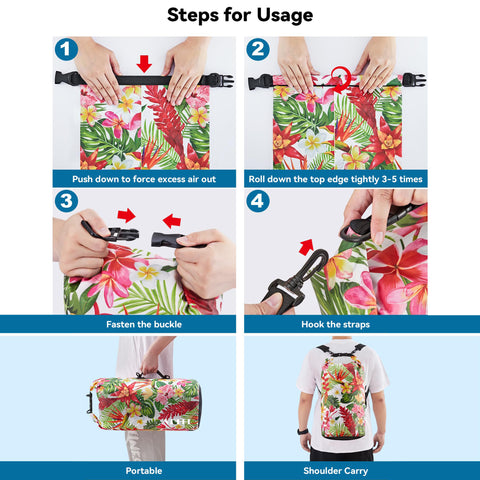 Steps for Usage

1

Push down to force excess air out

2

Roll down the top edge tightly 3-5 times

3

Fasten the buckle

4

Hook the straps

Portable

Shoulder Carry